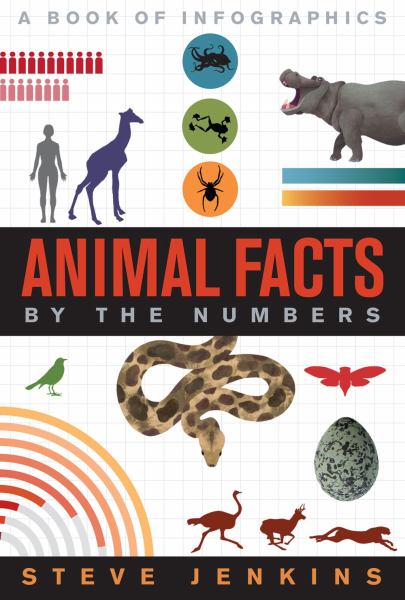 A BOOK OF INFOGRAPHICS

ANIMAL FACTS

BY THE NUMBERS

STEVE JENKINS